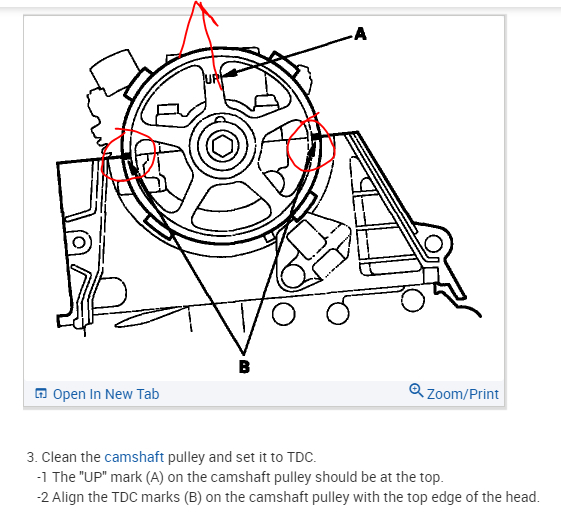 A

UP

B

Open In New Tab

Zoom/Print

3. Clean the camshaft pulley and set it to TDC.
-1 The "UP" mark (A) on the camshaft pulley should be at the top.
-2 Align the TDC marks (B) on the camshaft pulley with the top edge of the head.