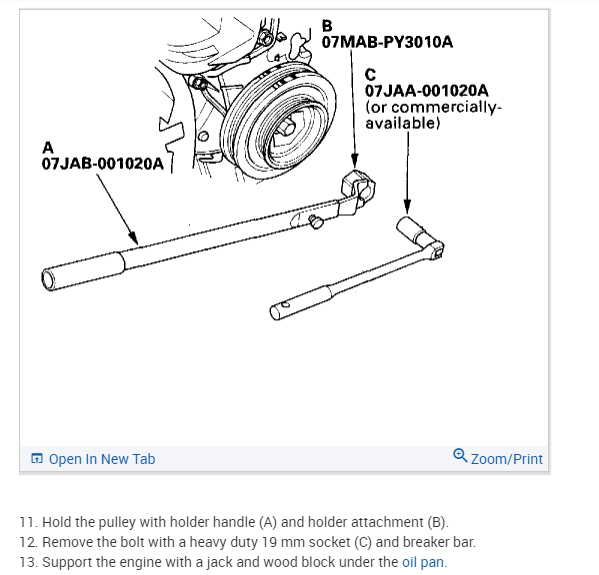 B
07MAB-PY3010A

C
07JAA-001020A
(or commercially-available)

A
07JAB-001020A

Open In New Tab

Zoom/Print

11. Hold the pulley with holder handle (A) and holder attachment (B).
12. Remove the bolt with a heavy duty 19 mm socket (C) and breaker bar.
13. Support the engine with a jack and wood block under the oil pan.