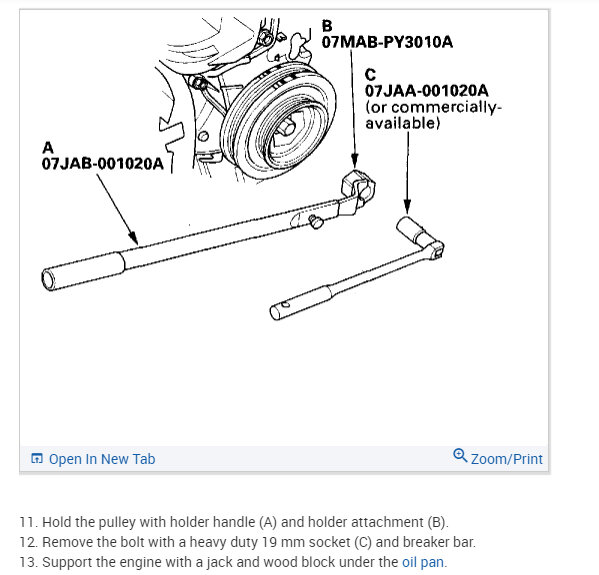 B
07MAB-PY3010A

C
07JAA-001020A
(or commercially-available)

A
07JAB-001020A

Open In New Tab

Zoom/Print

11. Hold the pulley with holder handle (A) and holder attachment (B).
12. Remove the bolt with a heavy duty 19 mm socket (C) and breaker bar.
13. Support the engine with a jack and wood block under the oil pan.