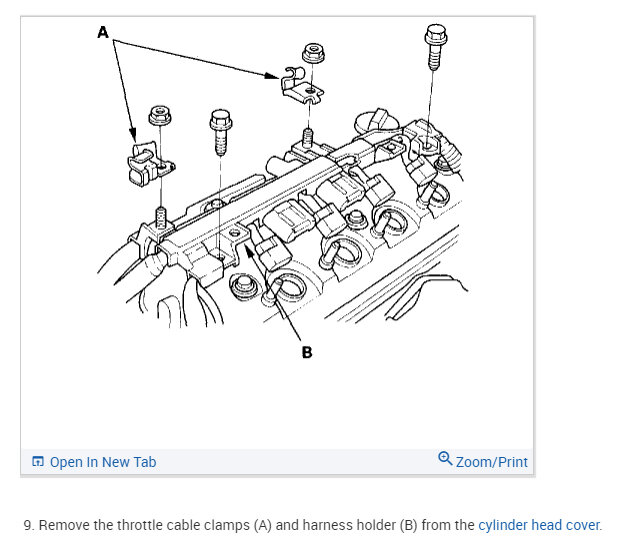 A

B

Open In New Tab

Zoom/Print

9. Remove the throttle cable clamps (A) and harness holder (B) from the cylinder head cover.