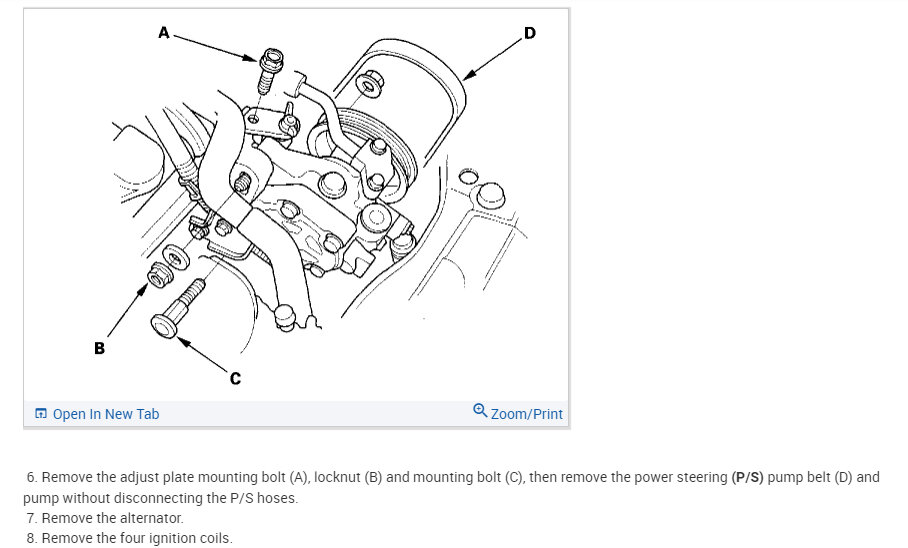 A

D

B

C

Open In New Tab

Zoom/Print

6. Remove the adjust plate mounting bolt (A), locknut (B) and mounting bolt (C), then remove the power steering (P/S) pump belt (D) and pump without disconnecting the P/S hoses.

7. Remove the alternator.

8. Remove the four ignition coils.