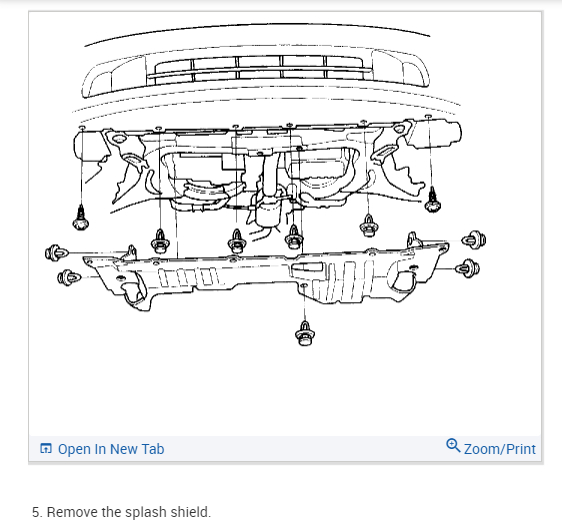 Open In New Tab

Zoom/Print

5. Remove the splash shield.