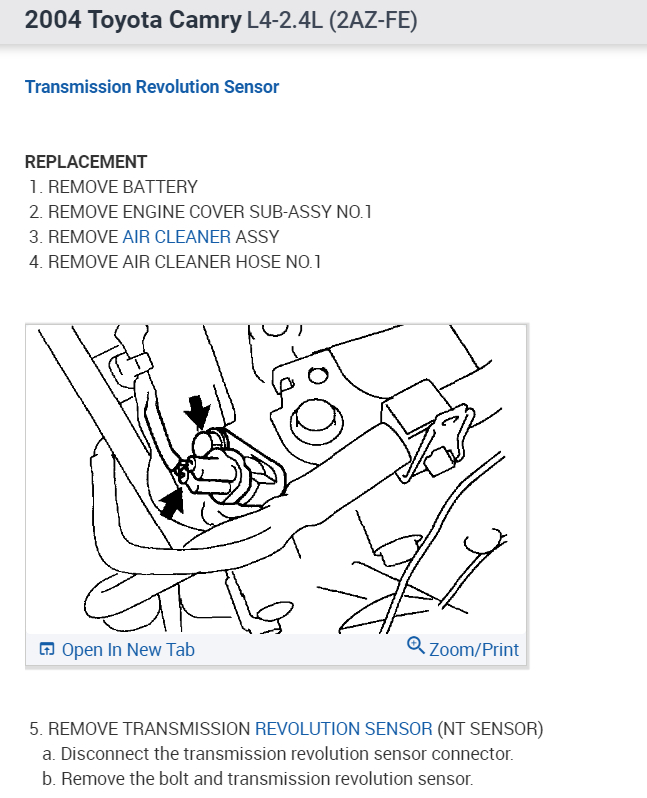 2004 Toyota Camry L4-2.4L (2AZ-FE)

Transmission Revolution Sensor

REPLACEMENT
1. REMOVE BATTERY
2. REMOVE ENGINE COVER SUB-ASSY NO.1
3. REMOVE AIR CLEANER ASSY
4. REMOVE AIR CLEANER HOSE NO.1

Open In New Tab
Zoom/Print

5. REMOVE TRANSMISSION REVOLUTION SENSOR (NT SENSOR)
a. Disconnect the transmission revolution sensor connector.
b. Remove the bolt and transmission revolution sensor.