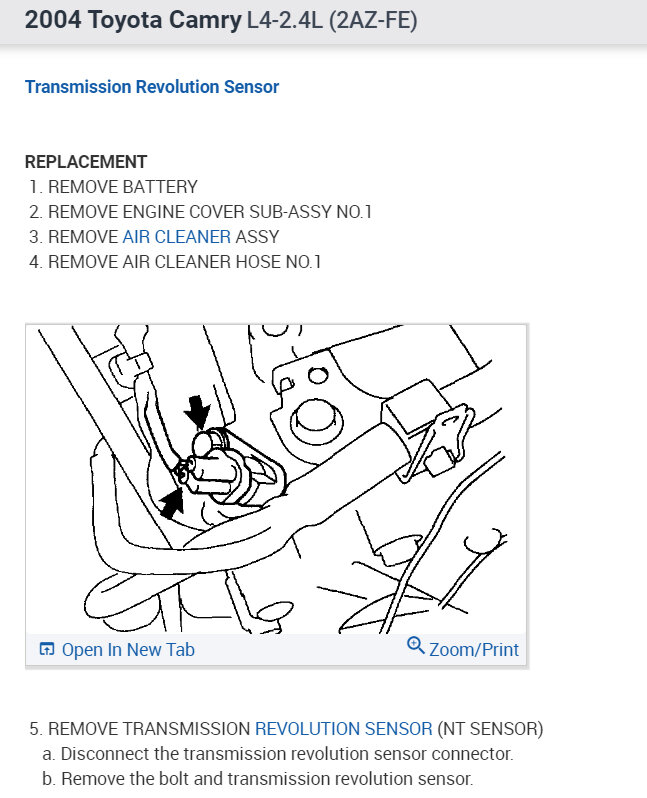 2004 Toyota Camry L4-2.4L (2AZ-FE)

Transmission Revolution Sensor

REPLACEMENT
1. REMOVE BATTERY
2. REMOVE ENGINE COVER SUB-ASSY NO.1
3. REMOVE AIR CLEANER ASSY
4. REMOVE AIR CLEANER HOSE NO.1

Open In New Tab
Zoom/Print

5. REMOVE TRANSMISSION REVOLUTION SENSOR (NT SENSOR)
a. Disconnect the transmission revolution sensor connector.
b. Remove the bolt and transmission revolution sensor.