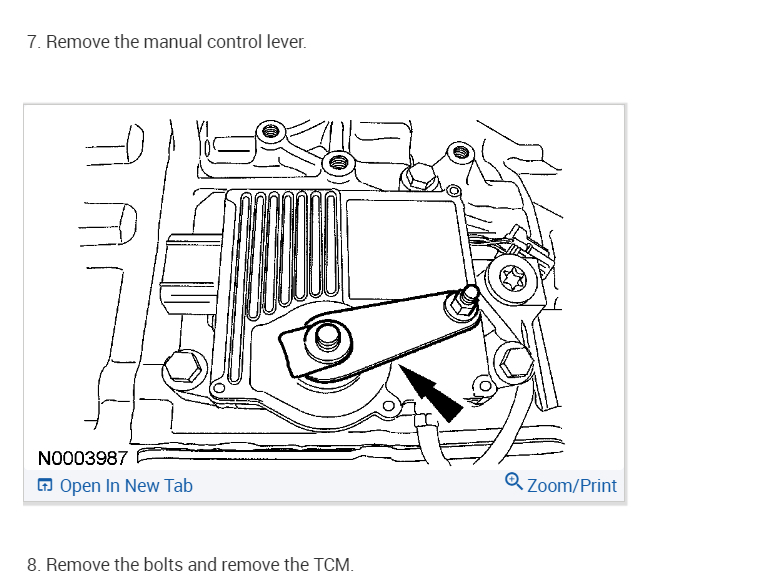 7. Remove the manual control lever.

N0003987

Open In New Tab

Zoom/Print

8. Remove the bolts and remove the TCM.