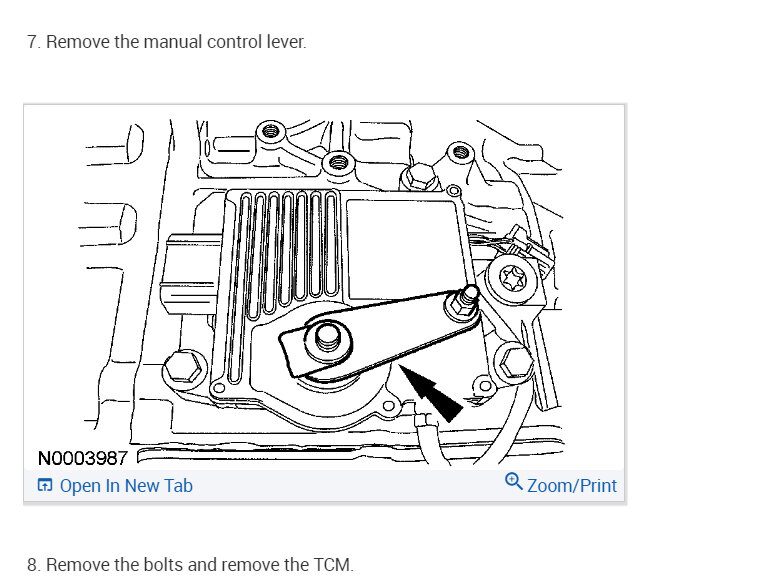 7. Remove the manual control lever.

N0003987

Open In New Tab

Zoom/Print

8. Remove the bolts and remove the TCM.