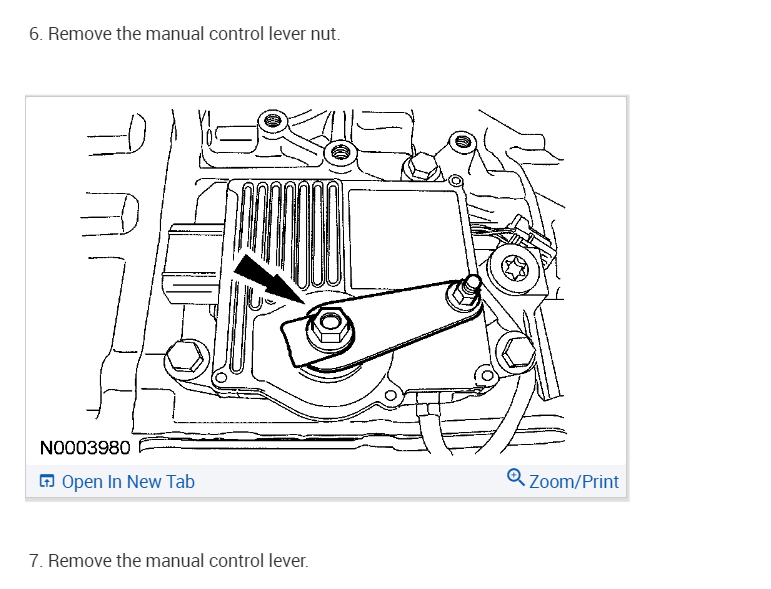 6. Remove the manual control lever nut.

N0003980

Open In New Tab

Zoom/Print

7. Remove the manual control lever.