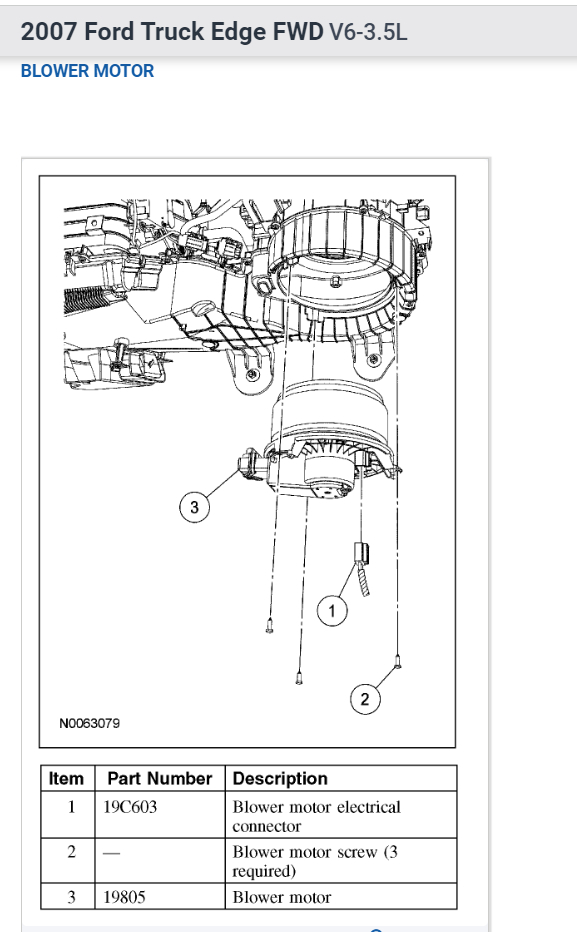 2007 Ford Truck Edge FWD V6-3.5L

BLOWER MOTOR

3

1

2

N0063079

| Item | Part Number | Description |
|---|---|---|
| 1 | 19C603 | Blower motor electrical connector |
| 2 | — | Blower motor screw (3 required) |
| 3 | 19805 | Blower motor |