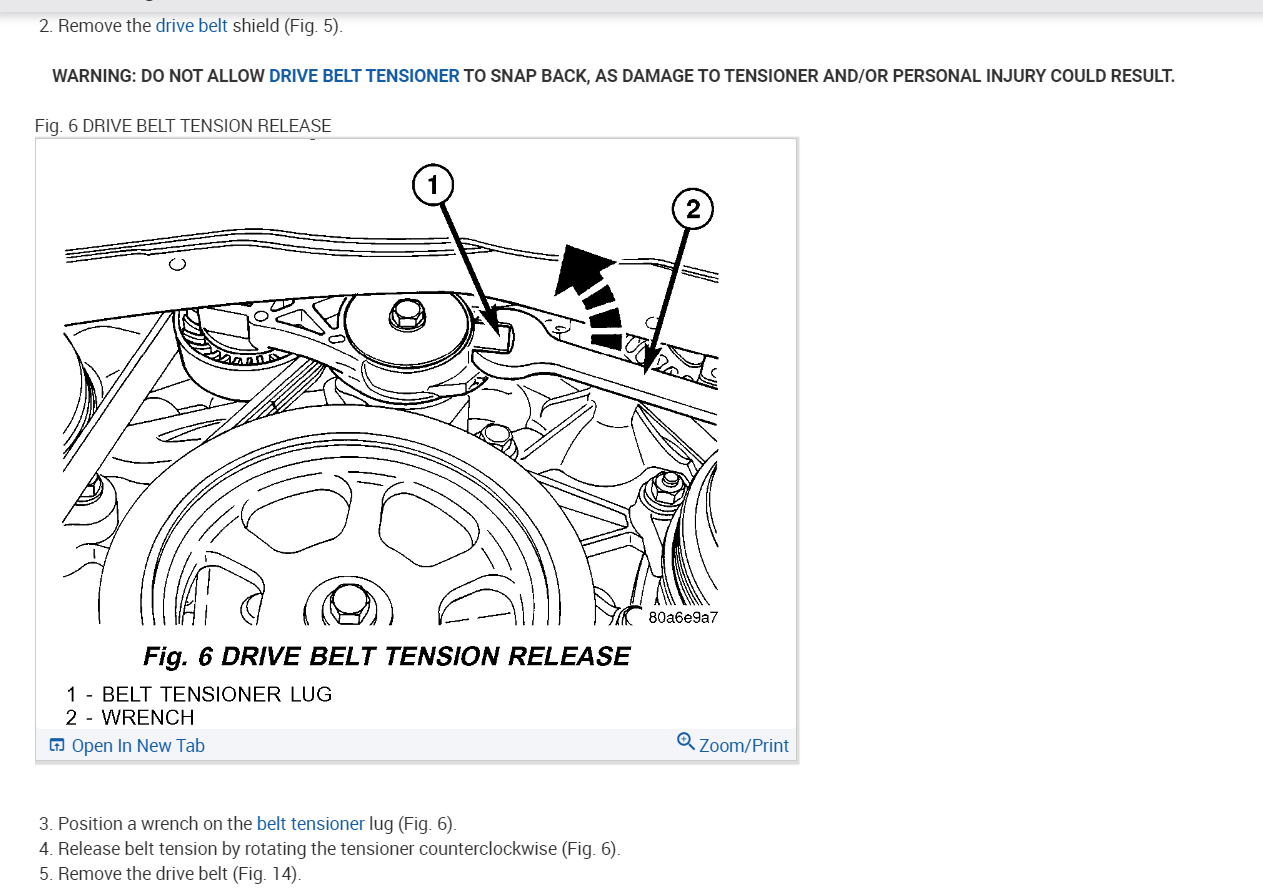 2. Remove the drive belt shield (Fig. 5).

WARNING: DO NOT ALLOW DRIVE BELT TENSIONER TO SNAP BACK, AS DAMAGE TO TENSIONER AND/OR PERSONAL INJURY COULD RESULT.

Fig. 6 DRIVE BELT TENSION RELEASE

1

2

80a6e9a7

Fig. 6 DRIVE BELT TENSION RELEASE

1 - BELT TENSIONER LUG
2 - WRENCH

Open In New Tab

Zoom/Print

3. Position a wrench on the belt tensioner lug (Fig. 6).
4. Release belt tension by rotating the tensioner counterclockwise (Fig. 6).
5. Remove the drive belt (Fig. 14).