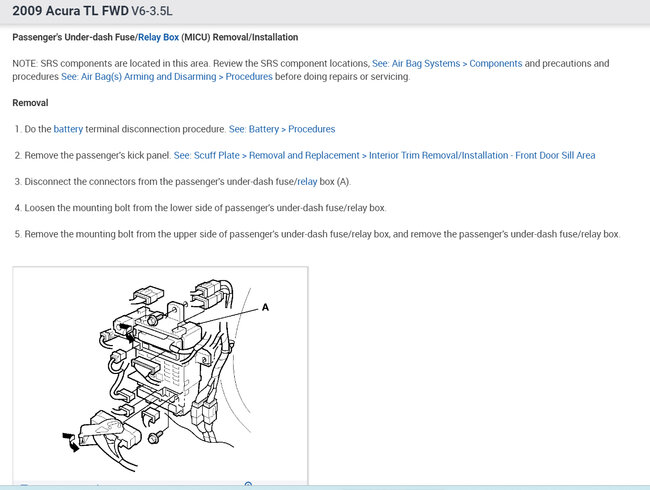 2009 Acura TL FWD V6-3.5L

Passenger's Under-dash Fuse/Relay Box (MICU) Removal/Installation

NOTE: SRS components are located in this area. Review the SRS component locations, See: Air Bag Systems > Components and precautions and procedures See: Air Bag(s) Arming and Disarming > Procedures before doing repairs or servicing.

Removal

1. Do the battery terminal disconnection procedure. See: Battery > Procedures

2. Remove the passenger's kick panel. See: Scuff Plate > Removal and Replacement > Interior Trim Removal/Installation - Front Door Sill Area

3. Disconnect the connectors from the passenger's under-dash fuse/relay box (A).

4. Loosen the mounting bolt from the lower side of passenger's under-dash fuse/relay box.

5. Remove the mounting bolt from the upper side of passenger's under-dash fuse/relay box, and remove the passenger's under-dash fuse/relay box.

A