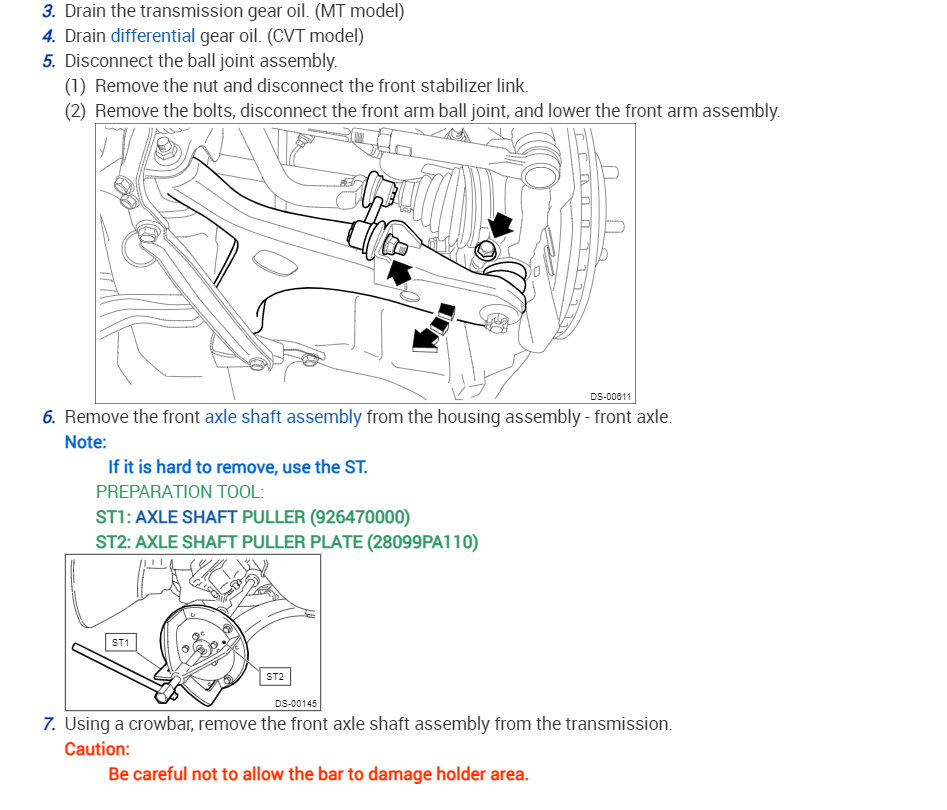 3. Drain the transmission gear oil. (MT model)
4. Drain differential gear oil. (CVT model)
5. Disconnect the ball joint assembly.
(1) Remove the nut and disconnect the front stabilizer link.
(2) Remove the bolts, disconnect the front arm ball joint, and lower the front arm assembly.

DS-00611

6. Remove the front axle shaft assembly from the housing assembly - front axle.
Note:
If it is hard to remove, use the ST.
PREPARATION TOOL:
ST1: AXLE SHAFT PULLER (926470000)
ST2: AXLE SHAFT PULLER PLATE (28099PA110)

ST1
ST2
DS-00145

7. Using a crowbar, remove the front axle shaft assembly from the transmission.
Caution:
Be careful not to allow the bar to damage holder area.