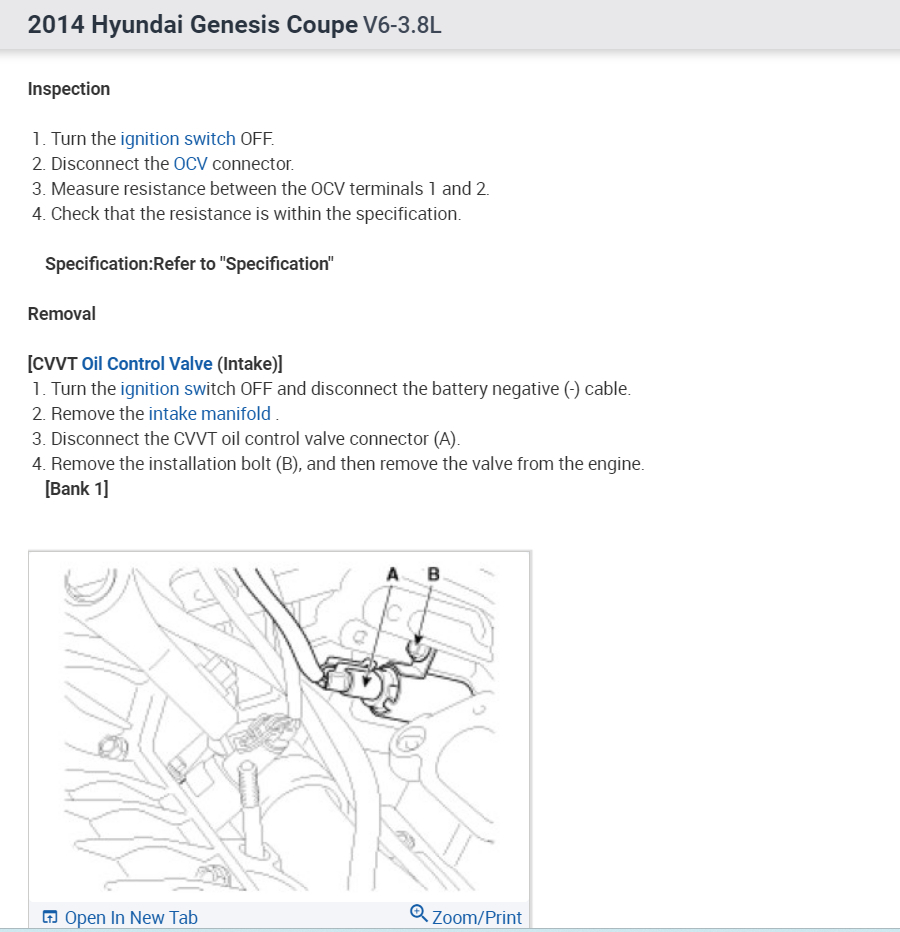 2014 Hyundai Genesis Coupe V6-3.8L

Inspection

1. Turn the ignition switch OFF.
2. Disconnect the OCV connector.
3. Measure resistance between the OCV terminals 1 and 2.
4. Check that the resistance is within the specification.

Specification:Refer to "Specification"

Removal

[CVVT Oil Control Valve (Intake)]
1. Turn the ignition switch OFF and disconnect the battery negative (-) cable.
2. Remove the intake manifold .
3. Disconnect the CVVT oil control valve connector (A).
4. Remove the installation bolt (B), and then remove the valve from the engine.
[Bank 1]

A B

Open In New Tab
Zoom/Print