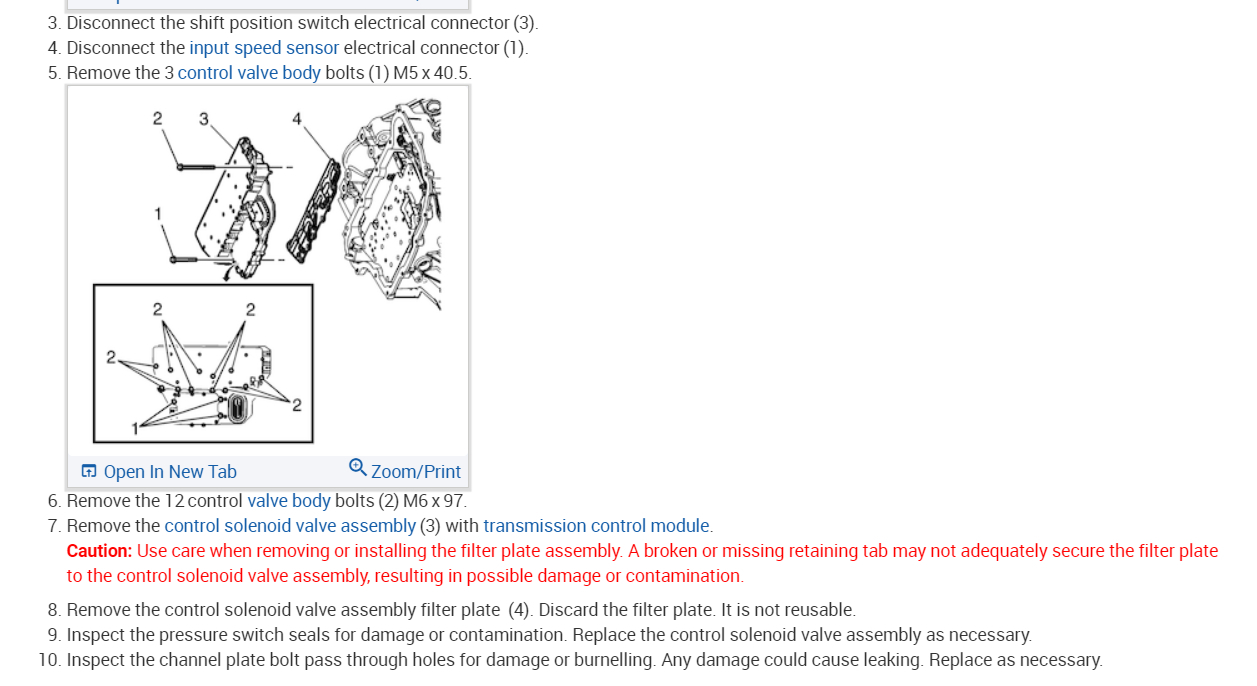 3. Disconnect the shift position switch electrical connector (3).
4. Disconnect the input speed sensor electrical connector (1).
5. Remove the 3 control valve body bolts (1) M5 x 40.5.

2 3 4
1
2 2
2
2
1

Open In New Tab Zoom/Print

6. Remove the 12 control valve body bolts (2) M6 x 97.
7. Remove the control solenoid valve assembly (3) with transmission control module.
Caution: Use care when removing or installing the filter plate assembly. A broken or missing retaining tab may not adequately secure the filter plate to the control solenoid valve assembly, resulting in possible damage or contamination.

8. Remove the control solenoid valve assembly filter plate (4). Discard the filter plate. It is not reusable.
9. Inspect the pressure switch seals for damage or contamination. Replace the control solenoid valve assembly as necessary.
10. Inspect the channel plate bolt pass through holes for damage or burnelling. Any damage could cause leaking. Replace as necessary.