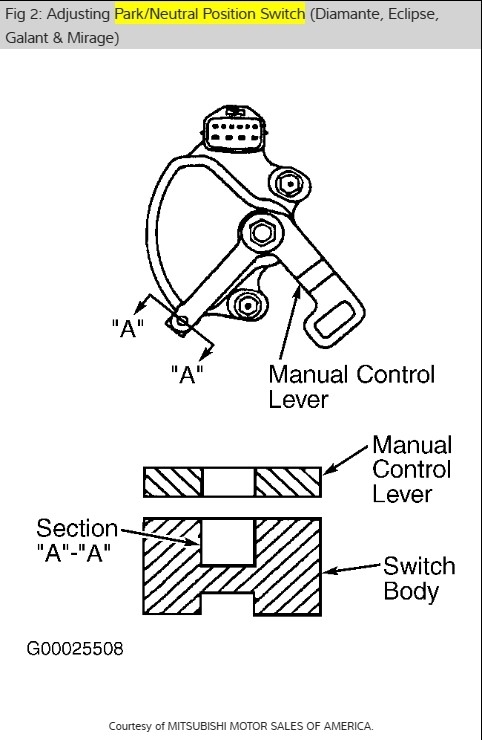 Fig 2: Adjusting Park/Neutral Position Switch (Diamante, Eclipse, Galant & Mirage)

"A"

"A"

Manual Control Lever

Manual Control Lever

Section "A"-"A"

Switch Body

G00025508

Courtesy of MITSUBISHI MOTOR SALES OF AMERICA.