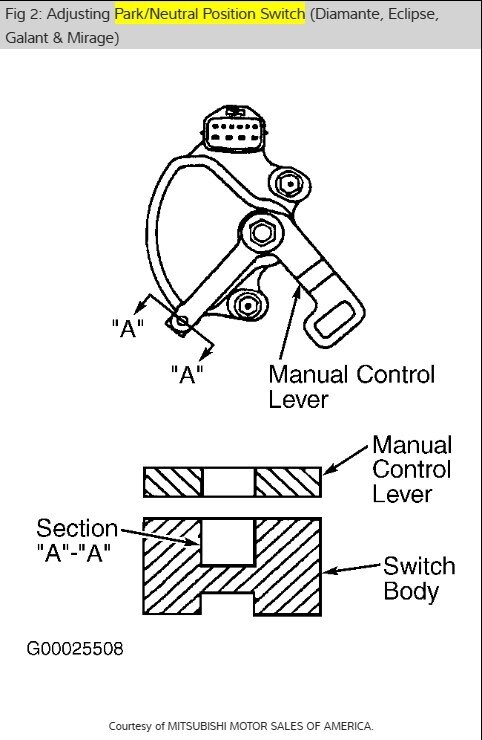 Fig 2: Adjusting Park/Neutral Position Switch (Diamante, Eclipse, Galant & Mirage)

"A"

"A"

Manual Control Lever

Manual Control Lever

Section "A"-"A"

Switch Body

G00025508

Courtesy of MITSUBISHI MOTOR SALES OF AMERICA.