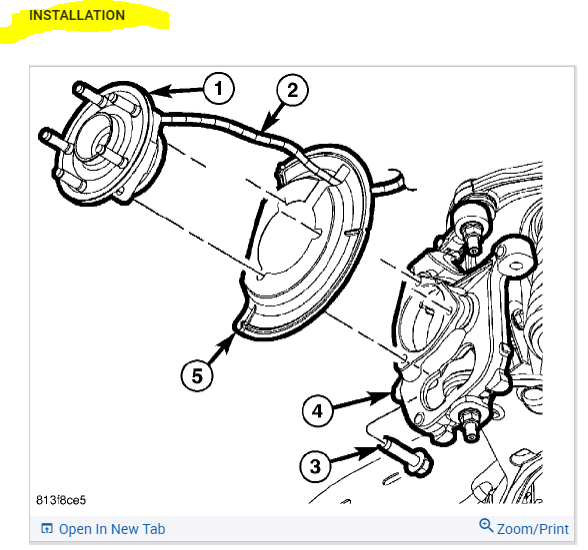 INSTALLATION

1
2
5
4
3

813f8ce5

Open In New Tab

Zoom/Print