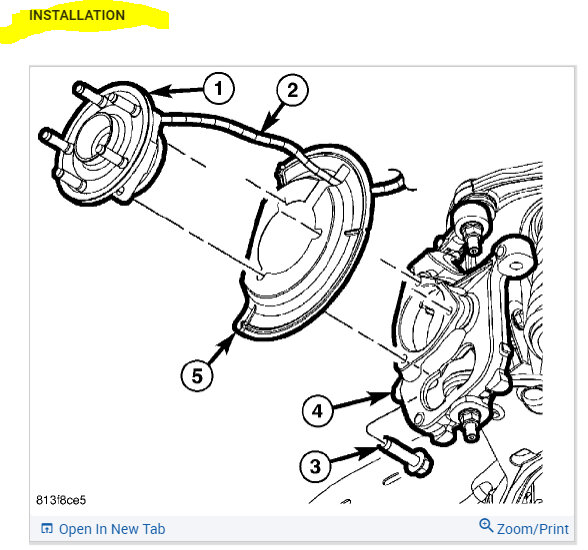 INSTALLATION

1
2
5
4
3

813f8ce5

Open In New Tab

Zoom/Print