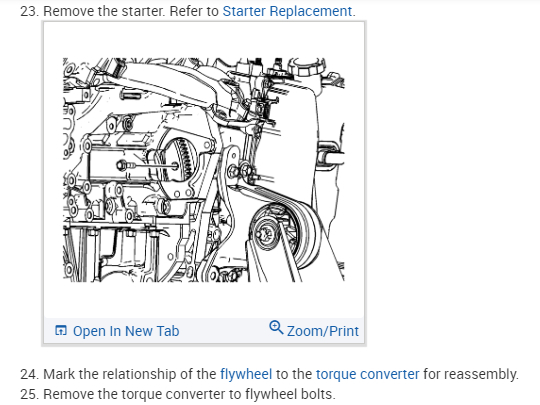 23. Remove the starter. Refer to Starter Replacement.

Open In New Tab

Zoom/Print

24. Mark the relationship of the flywheel to the torque converter for reassembly.

25. Remove the torque converter to flywheel bolts.