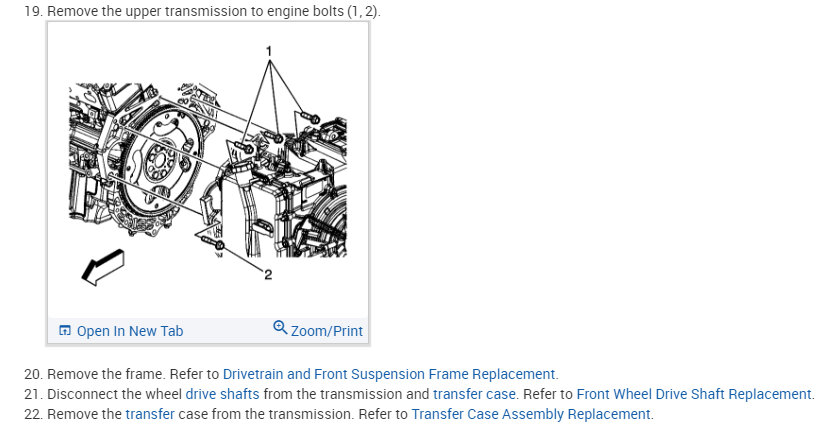 19. Remove the upper transmission to engine bolts (1, 2).

1

2

Open In New Tab

Zoom/Print

20. Remove the frame. Refer to Drivetrain and Front Suspension Frame Replacement.
21. Disconnect the wheel drive shafts from the transmission and transfer case. Refer to Front Wheel Drive Shaft Replacement.
22. Remove the transfer case from the transmission. Refer to Transfer Case Assembly Replacement.