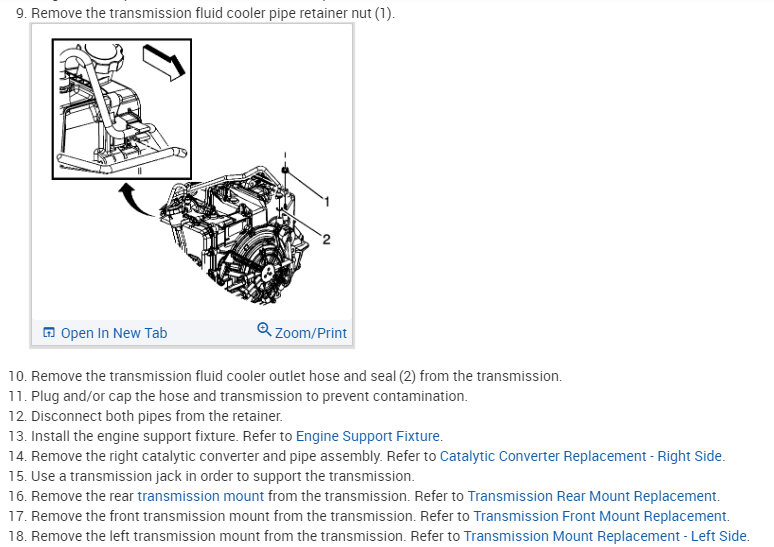 9. Remove the transmission fluid cooler pipe retainer nut (1).

1
2

Open In New Tab
Zoom/Print

10. Remove the transmission fluid cooler outlet hose and seal (2) from the transmission.
11. Plug and/or cap the hose and transmission to prevent contamination.
12. Disconnect both pipes from the retainer.
13. Install the engine support fixture. Refer to Engine Support Fixture.
14. Remove the right catalytic converter and pipe assembly. Refer to Catalytic Converter Replacement - Right Side.
15. Use a transmission jack in order to support the transmission.
16. Remove the rear transmission mount from the transmission. Refer to Transmission Rear Mount Replacement.
17. Remove the front transmission mount from the transmission. Refer to Transmission Front Mount Replacement.
18. Remove the left transmission mount from the transmission. Refer to Transmission Mount Replacement - Left Side.