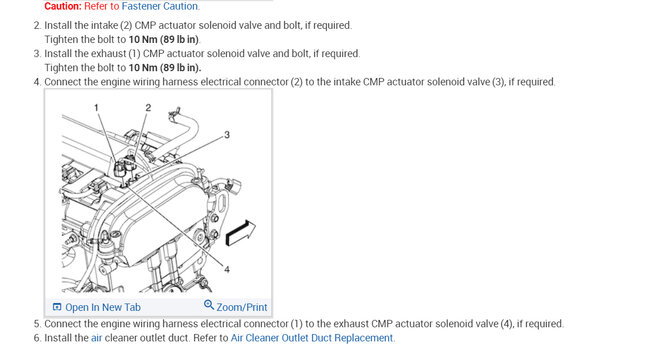 Caution: Refer to Fastener Caution.

2. Install the intake (2) CMP actuator solenoid valve and bolt, if required.
Tighten the bolt to 10 Nm (89 lb in).
3. Install the exhaust (1) CMP actuator solenoid valve and bolt, if required.
Tighten the bolt to 10 Nm (89 lb in).
4. Connect the engine wiring harness electrical connector (2) to the intake CMP actuator solenoid valve (3), if required.

1
2
3
4

Open In New Tab
Zoom/Print

5. Connect the engine wiring harness electrical connector (1) to the exhaust CMP actuator solenoid valve (4), if required.
6. Install the air cleaner outlet duct. Refer to Air Cleaner Outlet Duct Replacement.