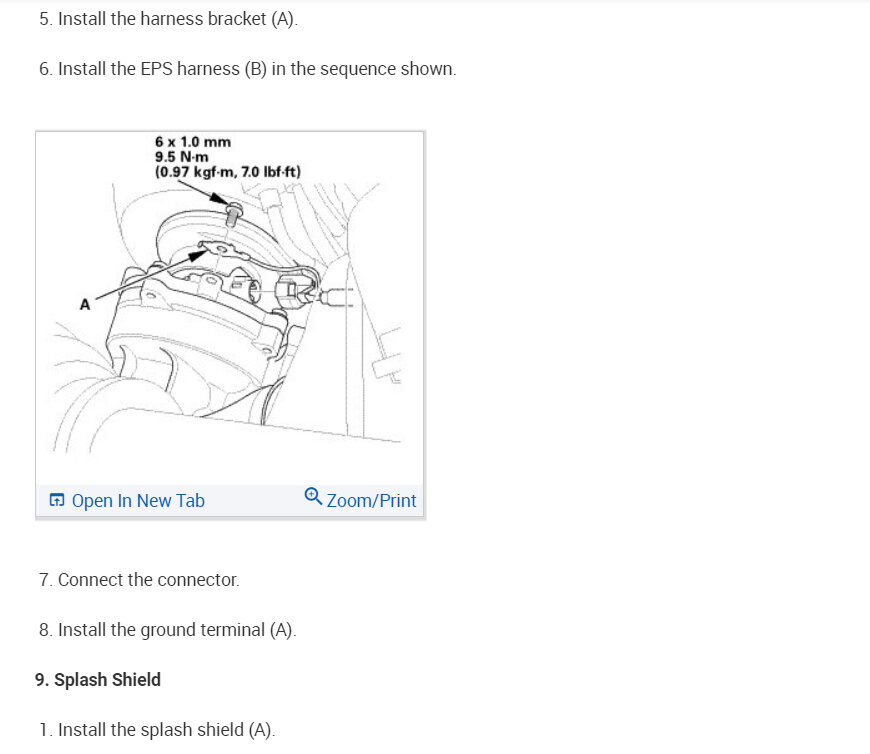 5. Install the harness bracket (A).

6. Install the EPS harness (B) in the sequence shown.

6 x 1.0 mm
9.5 N·m
(0.97 kgf·m, 7.0 lbf·ft)

A

Open In New Tab

Zoom/Print

7. Connect the connector.

8. Install the ground terminal (A).

9. Splash Shield

1. Install the splash shield (A).