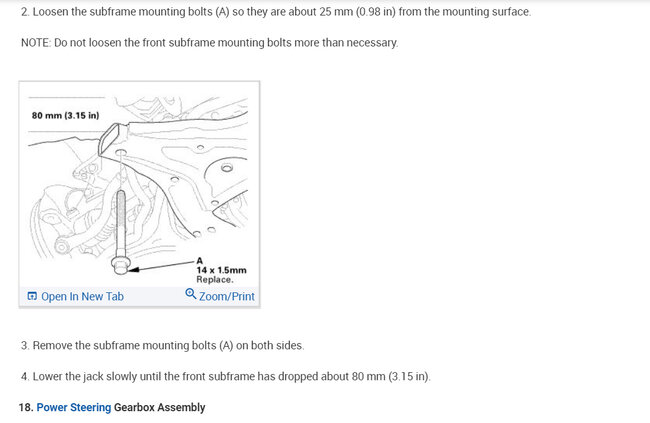 2. Loosen the subframe mounting bolts (A) so they are about 25 mm (0.98 in) from the mounting surface.

NOTE: Do not loosen the front subframe mounting bolts more than necessary.

80 mm (3.15 in)

A
14 x 1.5mm
Replace.

Open In New Tab
Zoom/Print

3. Remove the subframe mounting bolts (A) on both sides.

4. Lower the jack slowly until the front subframe has dropped about 80 mm (3.15 in).

18. Power Steering Gearbox Assembly