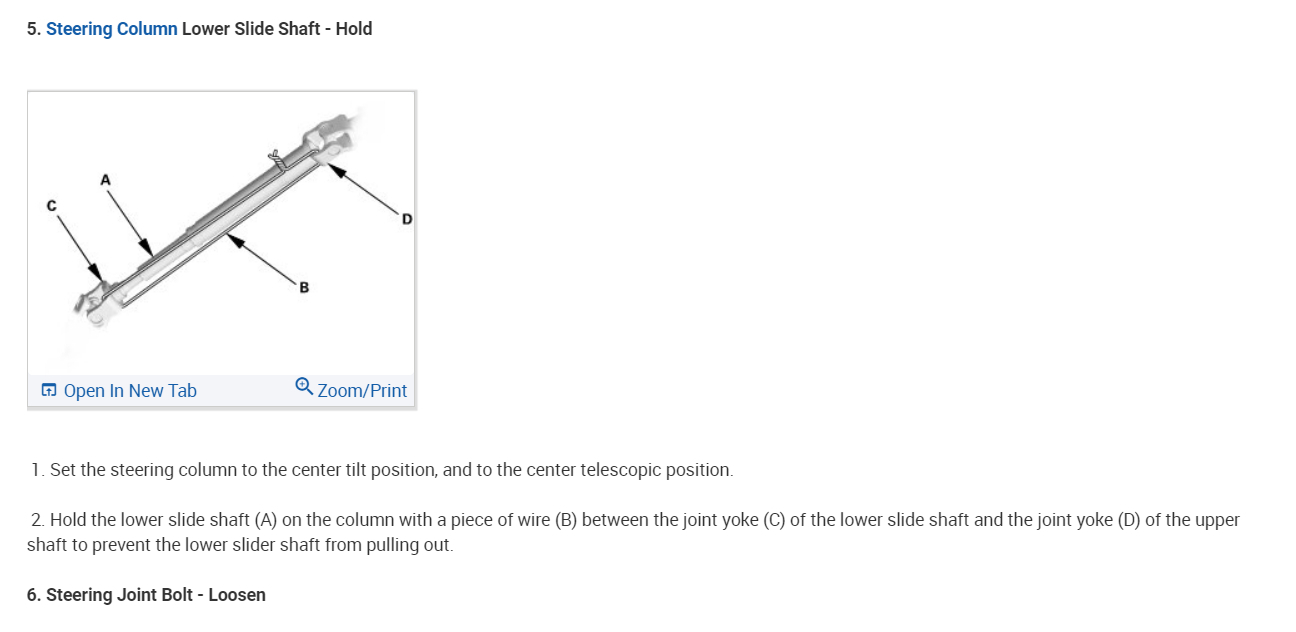 5. Steering Column Lower Slide Shaft - Hold

A
C
D
B

Open In New Tab
Zoom/Print

1. Set the steering column to the center tilt position, and to the center telescopic position.

2. Hold the lower slide shaft (A) on the column with a piece of wire (B) between the joint yoke (C) of the lower slide shaft and the joint yoke (D) of the upper shaft to prevent the lower slider shaft from pulling out.

6. Steering Joint Bolt - Loosen