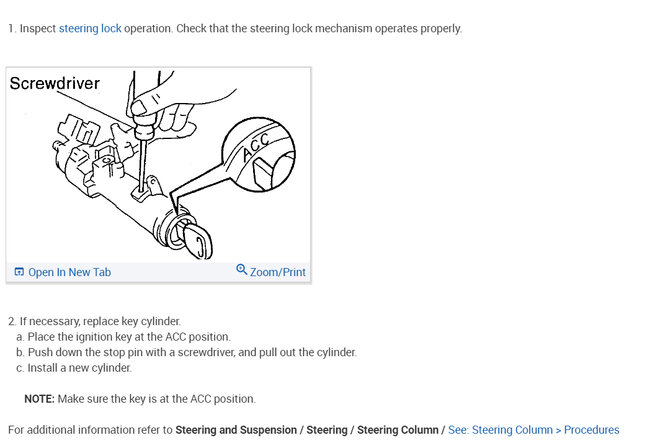 1. Inspect steering lock operation. Check that the steering lock mechanism operates properly.

Screwdriver

ACC

Open In New Tab

Zoom/Print

2. If necessary, replace key cylinder.
a. Place the ignition key at the ACC position.
b. Push down the stop pin with a screwdriver, and pull out the cylinder.
c. Install a new cylinder.

NOTE: Make sure the key is at the ACC position.

For additional information refer to Steering and Suspension / Steering / Steering Column / See: Steering Column > Procedures