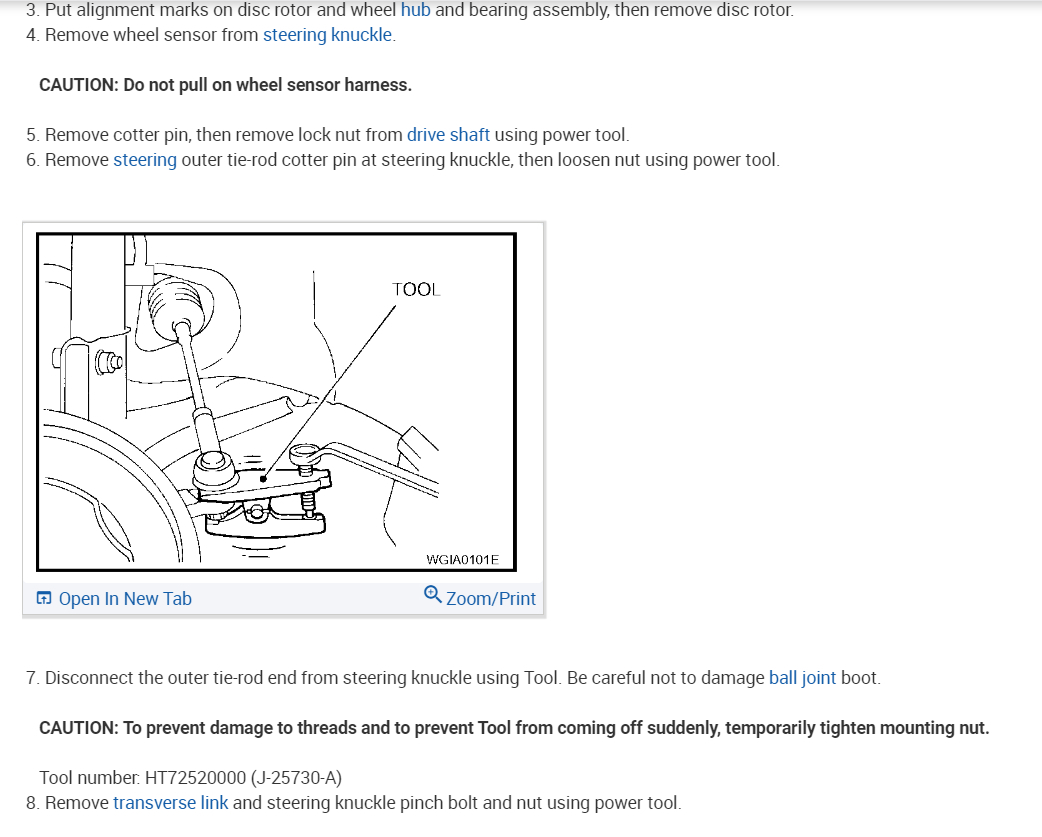 3. Put alignment marks on disc rotor and wheel hub and bearing assembly, then remove disc rotor.
4. Remove wheel sensor from steering knuckle.

CAUTION: Do not pull on wheel sensor harness.

5. Remove cotter pin, then remove lock nut from drive shaft using power tool.
6. Remove steering outer tie-rod cotter pin at steering knuckle, then loosen nut using power tool.

TOOL

WGIA0101E

Open In New Tab

Zoom/Print

7. Disconnect the outer tie-rod end from steering knuckle using Tool. Be careful not to damage ball joint boot.

CAUTION: To prevent damage to threads and to prevent Tool from coming off suddenly, temporarily tighten mounting nut.

Tool number: HT72520000 (J-25730-A)
8. Remove transverse link and steering knuckle pinch bolt and nut using power tool.