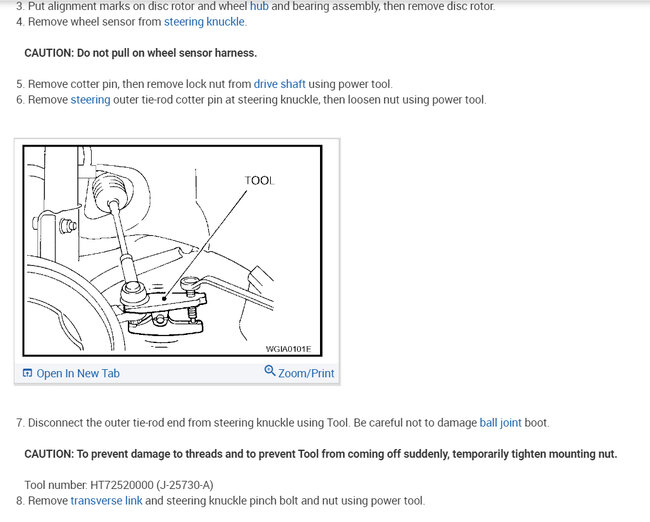 3. Put alignment marks on disc rotor and wheel hub and bearing assembly, then remove disc rotor.
4. Remove wheel sensor from steering knuckle.

CAUTION: Do not pull on wheel sensor harness.

5. Remove cotter pin, then remove lock nut from drive shaft using power tool.
6. Remove steering outer tie-rod cotter pin at steering knuckle, then loosen nut using power tool.

TOOL

WGIA0101E

Open In New Tab

Zoom/Print

7. Disconnect the outer tie-rod end from steering knuckle using Tool. Be careful not to damage ball joint boot.

CAUTION: To prevent damage to threads and to prevent Tool from coming off suddenly, temporarily tighten mounting nut.

Tool number: HT72520000 (J-25730-A)
8. Remove transverse link and steering knuckle pinch bolt and nut using power tool.