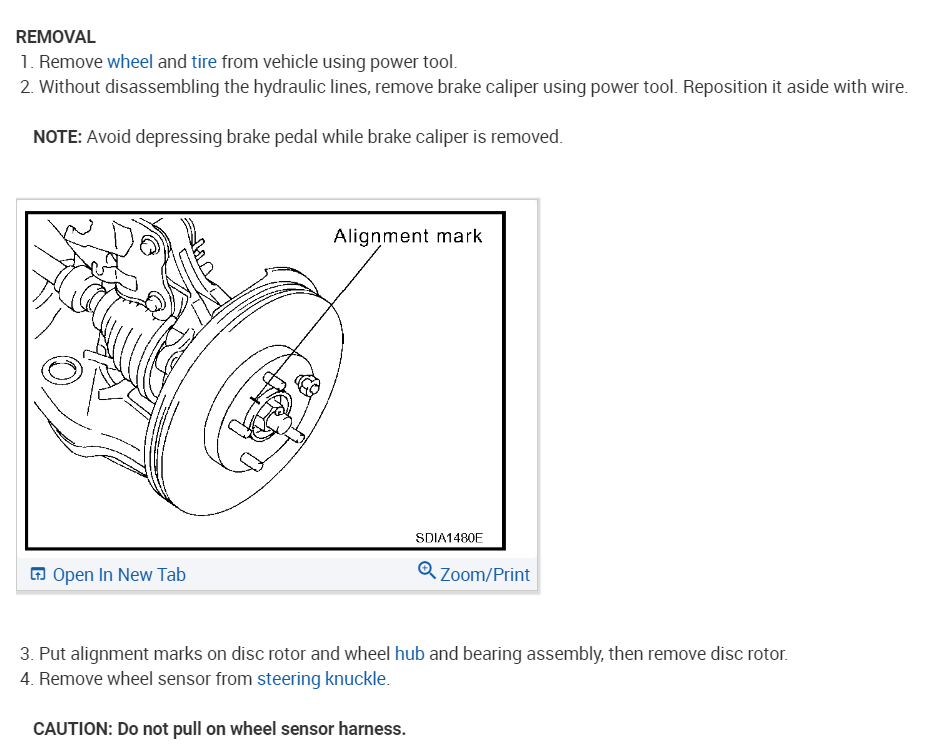 REMOVAL

1. Remove wheel and tire from vehicle using power tool.
2. Without disassembling the hydraulic lines, remove brake caliper using power tool. Reposition it aside with wire.

NOTE: Avoid depressing brake pedal while brake caliper is removed.

Alignment mark

SDIA1480E

Open In New Tab

Zoom/Print

3. Put alignment marks on disc rotor and wheel hub and bearing assembly, then remove disc rotor.
4. Remove wheel sensor from steering knuckle.

CAUTION: Do not pull on wheel sensor harness.