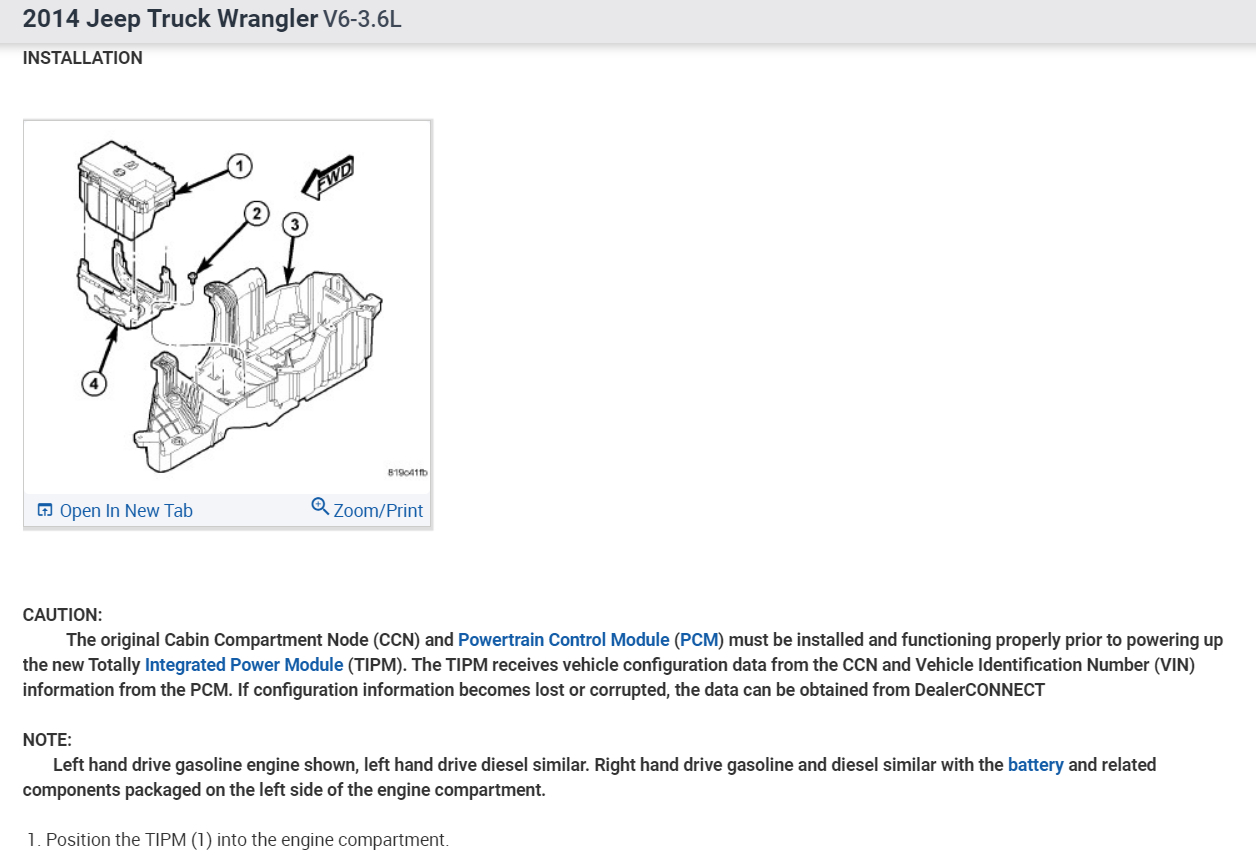 2014 Jeep Truck Wrangler V6-3.6L

INSTALLATION

1
2
3
4
FWD
819c41fb

Open In New Tab
Zoom/Print

CAUTION:
The original Cabin Compartment Node (CCN) and Powertrain Control Module (PCM) must be installed and functioning properly prior to powering up the new Totally Integrated Power Module (TIPM). The TIPM receives vehicle configuration data from the CCN and Vehicle Identification Number (VIN) information from the PCM. If configuration information becomes lost or corrupted, the data can be obtained from DealerCONNECT

NOTE:
Left hand drive gasoline engine shown, left hand drive diesel similar. Right hand drive gasoline and diesel similar with the battery and related components packaged on the left side of the engine compartment.

1. Position the TIPM (1) into the engine compartment.