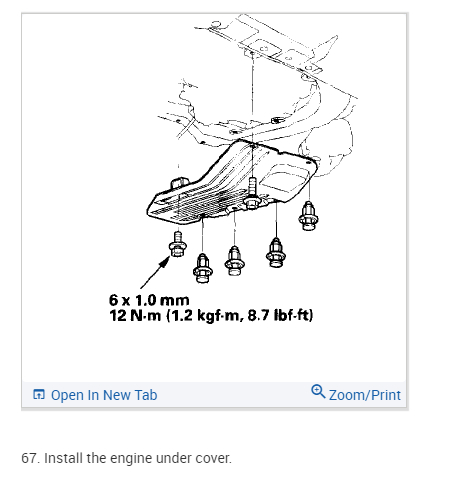 6 x 1.0 mm
12 N·m (1.2 kgf·m, 8.7 lbf·ft)

Open In New Tab

Zoom/Print

67. Install the engine under cover.