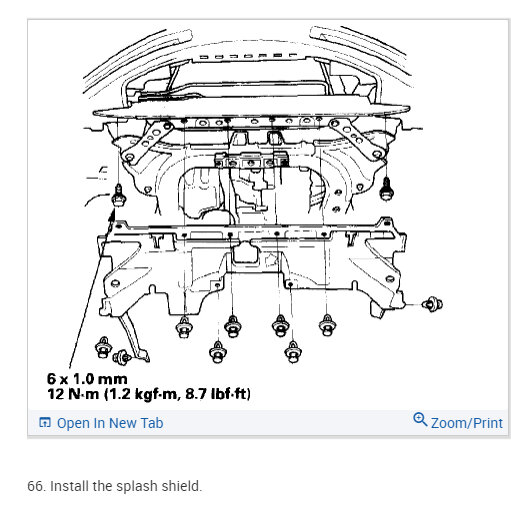 6 x 1.0 mm
12 N·m (1.2 kgf·m, 8.7 lbf·ft)

Open In New Tab

Zoom/Print

66. Install the splash shield.