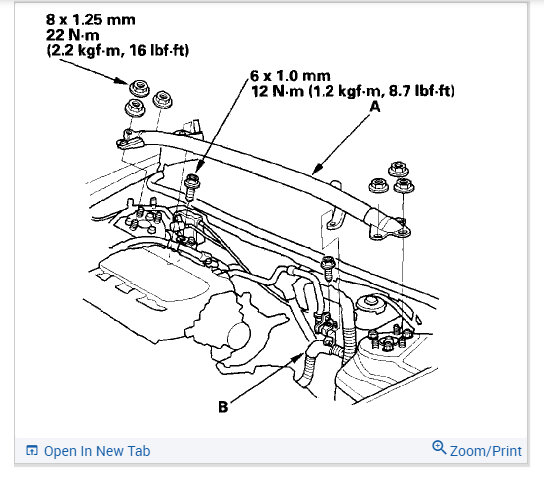 8 x 1.25 mm
22 N·m
(2.2 kgf·m, 16 lbf·ft)

6 x 1.0 mm
12 N·m (1.2 kgf·m, 8.7 lbf·ft)

A

B

Open In New Tab

Zoom/Print