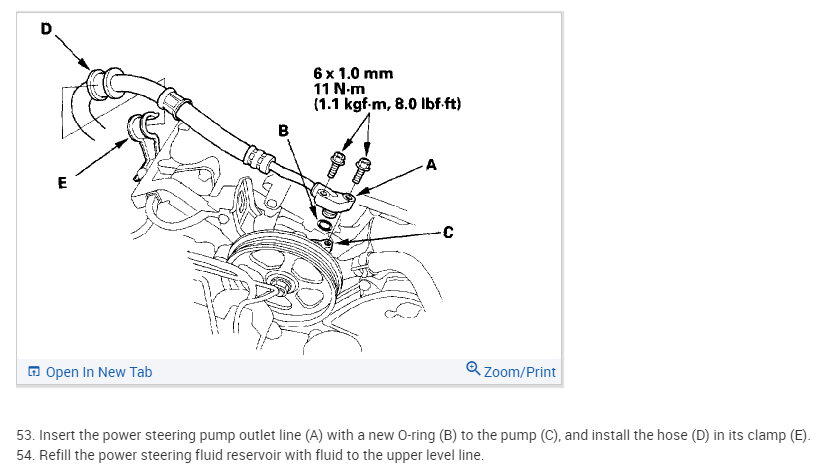 D

6 x 1.0 mm
11 N·m
(1.1 kgf·m, 8.0 lbf·ft)

B

A

E

C

Open In New Tab

Zoom/Print

53. Insert the power steering pump outlet line (A) with a new O-ring (B) to the pump (C), and install the hose (D) in its clamp (E).
54. Refill the power steering fluid reservoir with fluid to the upper level line.