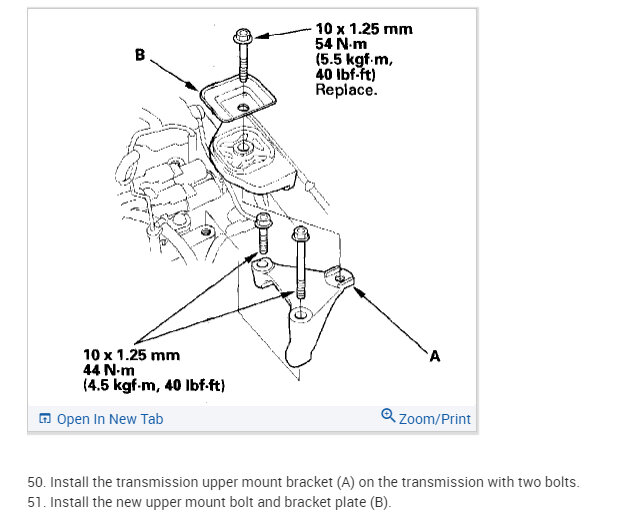 B

10 x 1.25 mm
54 N·m
(5.5 kgf·m,
40 lbf·ft)
Replace.

10 x 1.25 mm
44 N·m
(4.5 kgf·m, 40 lbf·ft)

A

Open In New Tab

Zoom/Print

50. Install the transmission upper mount bracket (A) on the transmission with two bolts.
51. Install the new upper mount bolt and bracket plate (B).