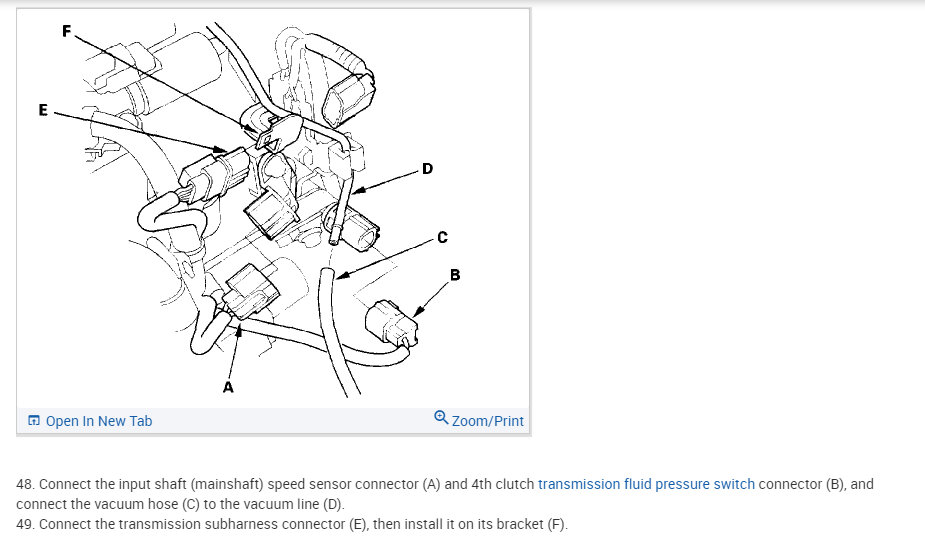 F

E

D

C

B

A

Open In New Tab

Zoom/Print

48. Connect the input shaft (mainshaft) speed sensor connector (A) and 4th clutch transmission fluid pressure switch connector (B), and connect the vacuum hose (C) to the vacuum line (D).
49. Connect the transmission subharness connector (E), then install it on its bracket (F).