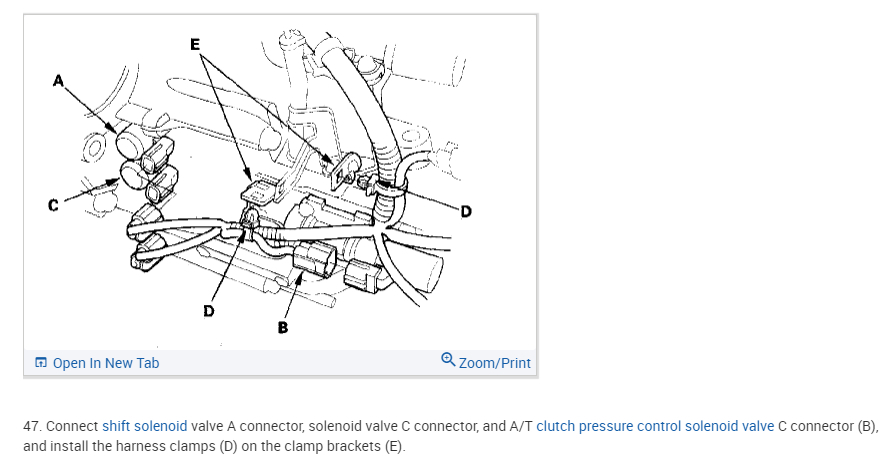 E

A

C

D

D

B

Open In New Tab

Zoom/Print

47. Connect shift solenoid valve A connector, solenoid valve C connector, and A/T clutch pressure control solenoid valve C connector (B), and install the harness clamps (D) on the clamp brackets (E).