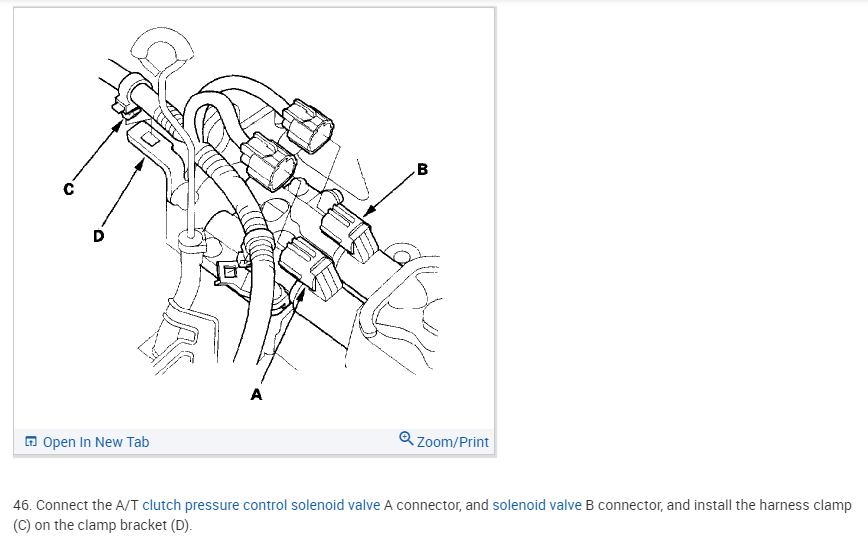 C

D

B

A

Open In New Tab

Zoom/Print

46. Connect the A/T clutch pressure control solenoid valve A connector, and solenoid valve B connector, and install the harness clamp (C) on the clamp bracket (D).