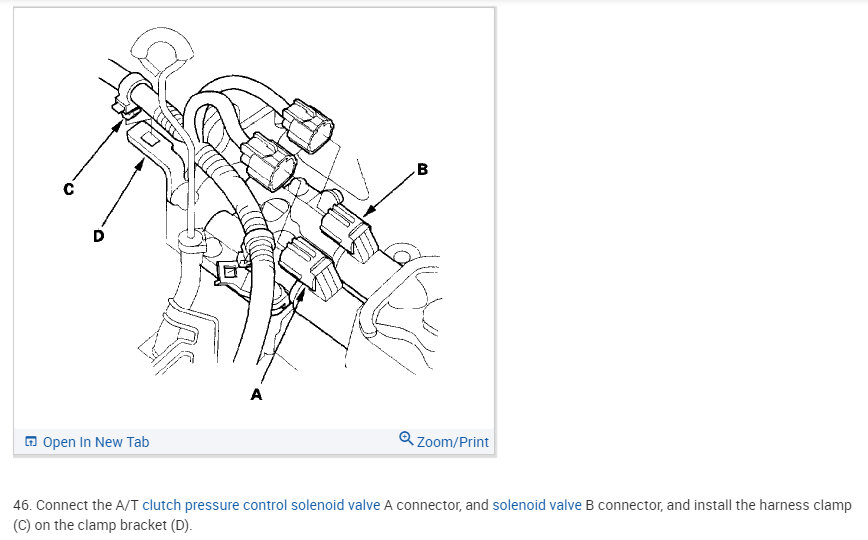 C

D

B

A

Open In New Tab

Zoom/Print

46. Connect the A/T clutch pressure control solenoid valve A connector, and solenoid valve B connector, and install the harness clamp (C) on the clamp bracket (D).