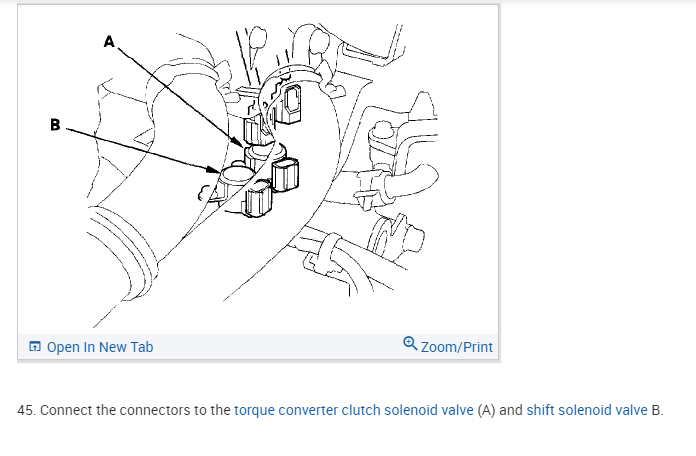 A

B

Open In New Tab

Zoom/Print

45. Connect the connectors to the torque converter clutch solenoid valve (A) and shift solenoid valve B.