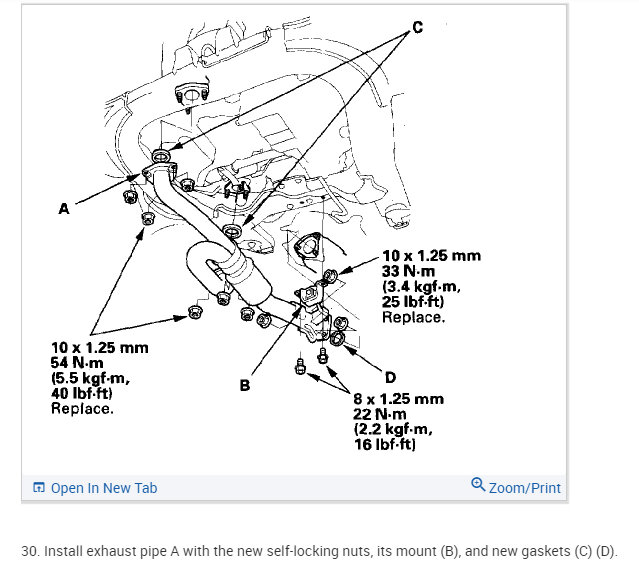 C

A

10 x 1.25 mm
33 N·m
(3.4 kgf·m,
25 lbf·ft)
Replace.

10 x 1.25 mm
54 N·m
(5.5 kgf·m,
40 lbf·ft)
Replace.

B

D

8 x 1.25 mm
22 N·m
(2.2 kgf·m,
16 lbf·ft)

Open In New Tab

Zoom/Print

30. Install exhaust pipe A with the new self-locking nuts, its mount (B), and new gaskets (C) (D).