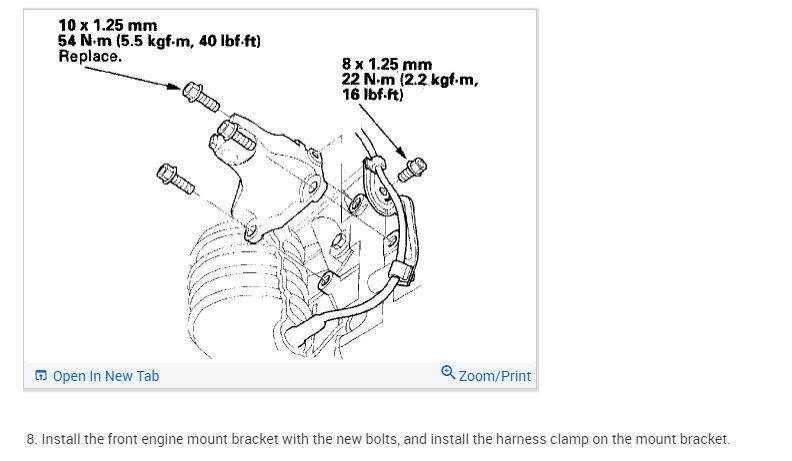 10 x 1.25 mm
54 N·m (5.5 kgf·m, 40 lbf·ft)
Replace.

8 x 1.25 mm
22 N·m (2.2 kgf·m, 16 lbf·ft)

Open In New Tab

Zoom/Print

8. Install the front engine mount bracket with the new bolts, and install the harness clamp on the mount bracket.