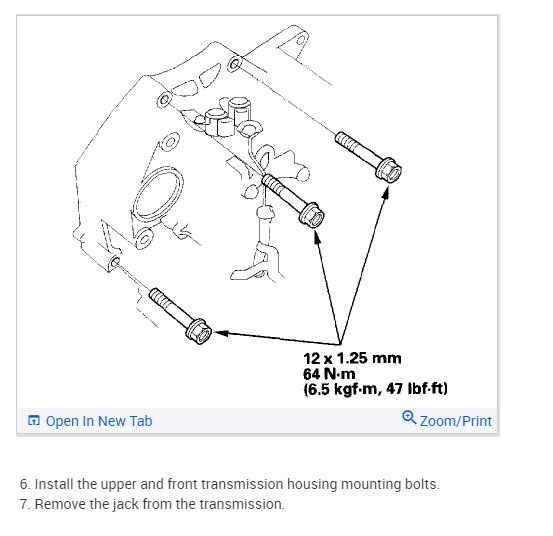 12 x 1.25 mm
64 N·m
(6.5 kgf·m, 47 lbf·ft)

Open In New Tab

Zoom/Print

6. Install the upper and front transmission housing mounting bolts.
7. Remove the jack from the transmission.