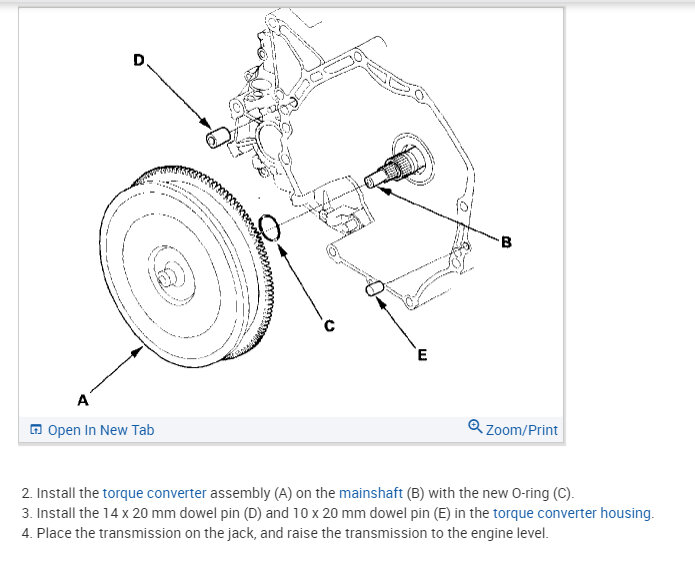 D

B

C

E

A

Open In New Tab

Zoom/Print

2. Install the torque converter assembly (A) on the mainshaft (B) with the new O-ring (C).
3. Install the 14 x 20 mm dowel pin (D) and 10 x 20 mm dowel pin (E) in the torque converter housing.
4. Place the transmission on the jack, and raise the transmission to the engine level.