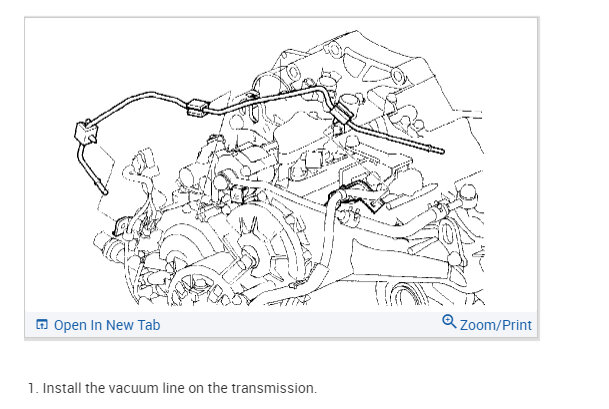 Open In New Tab

Zoom/Print

1. Install the vacuum line on the transmission.