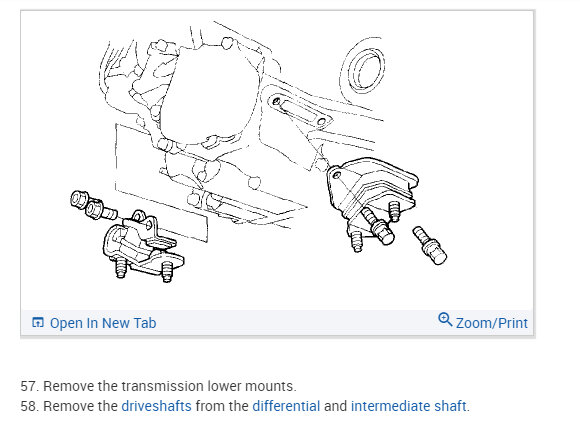 Open In New Tab

Zoom/Print

57. Remove the transmission lower mounts.
58. Remove the driveshafts from the differential and intermediate shaft.