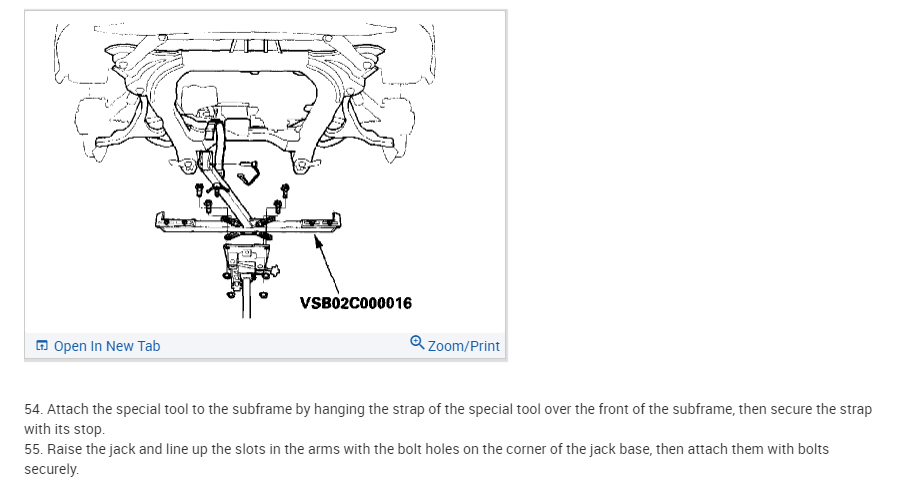 VSB02C000016

Open In New Tab

Zoom/Print

54. Attach the special tool to the subframe by hanging the strap of the special tool over the front of the subframe, then secure the strap with its stop.
55. Raise the jack and line up the slots in the arms with the bolt holes on the corner of the jack base, then attach them with bolts securely.